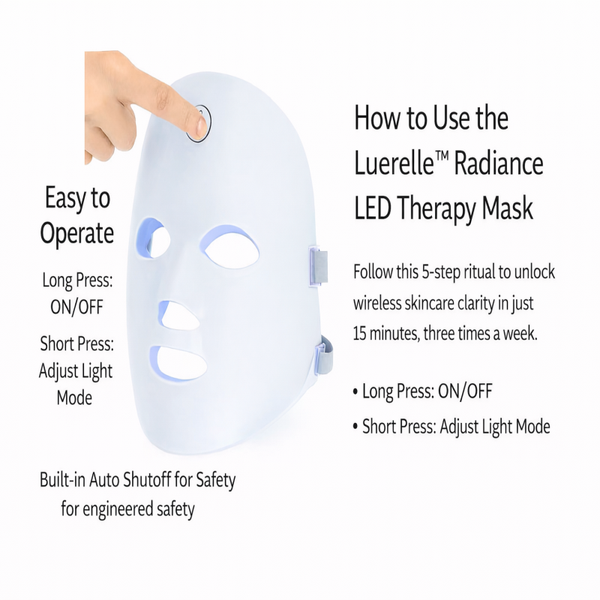 Easy to Operate

Long Press: ON/OFF

Short Press: Adjust Light Mode

Built-in Auto Shutoff for Safety for engineered safety

How to Use the Luerelle™ Radiance LED Therapy Mask

Follow this 5-step ritual to unlock wireless skincare clarity in just 15 minutes, three times a week.

• Long Press: ON/OFF

• Short Press: Adjust Light Mode